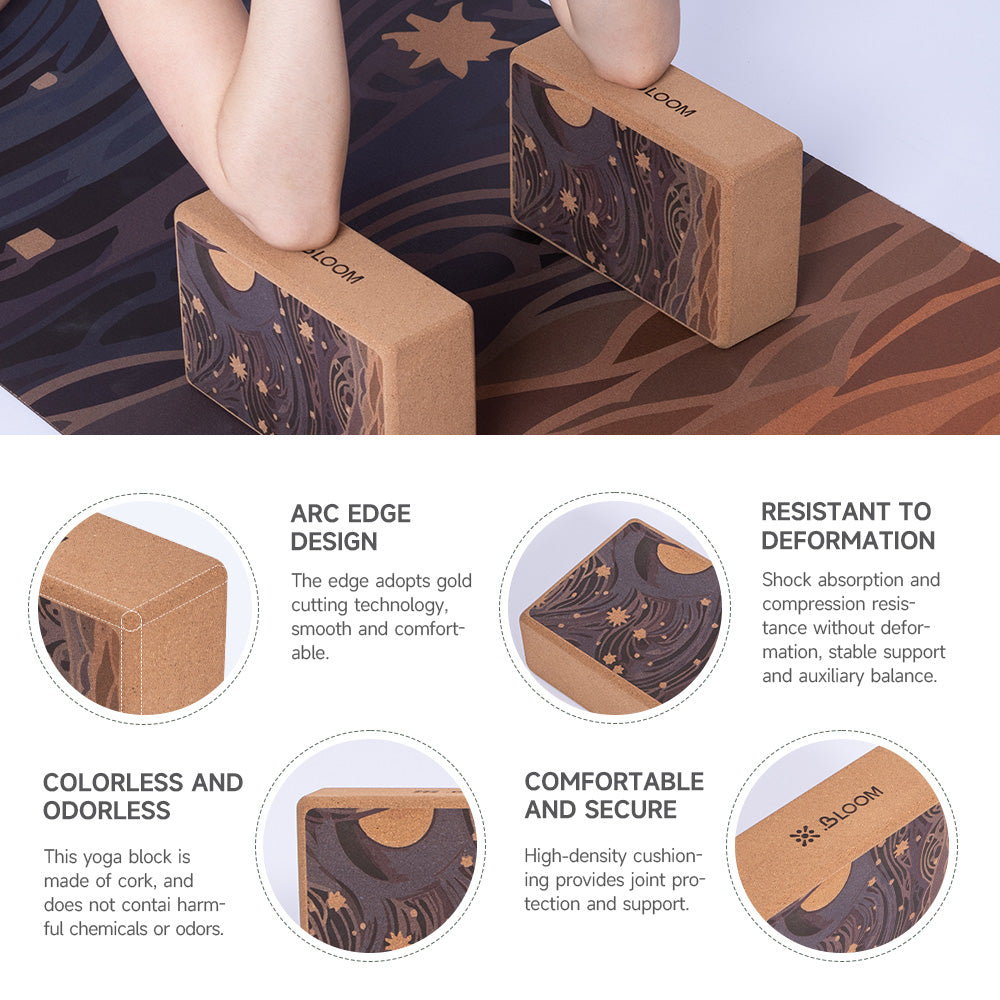 BLOOM

BLOOM

ARC EDGE DESIGN

The edge adopts gold cutting technology, smooth and comfortable.

RESISTANT TO DEFORMATION

Shock absorption and compression resistance without deformation, stable support and auxiliary balance.

COLORLESS AND ODORLESS

This yoga block is made of cork, and does not contai harmful chemicals or odors.

COMFORTABLE AND SECURE

High-density cushioning provides joint protection and support.

BLOOM