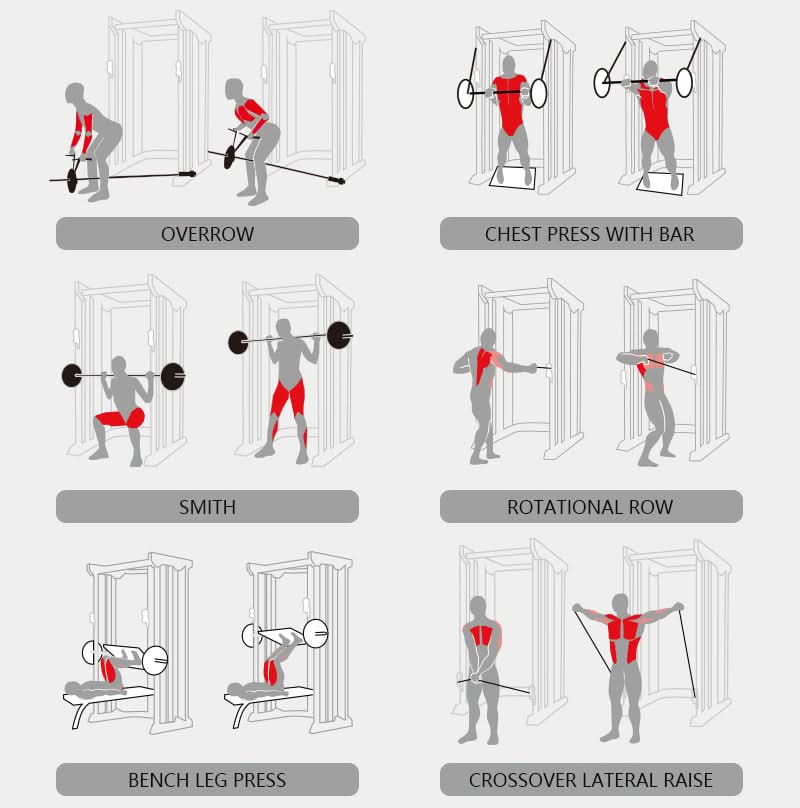 OVERROW

CHEST PRESS WITH BAR

SMITH

ROTATIONAL ROW

BENCH LEG PRESS

CROSSOVER LATERAL RAISE